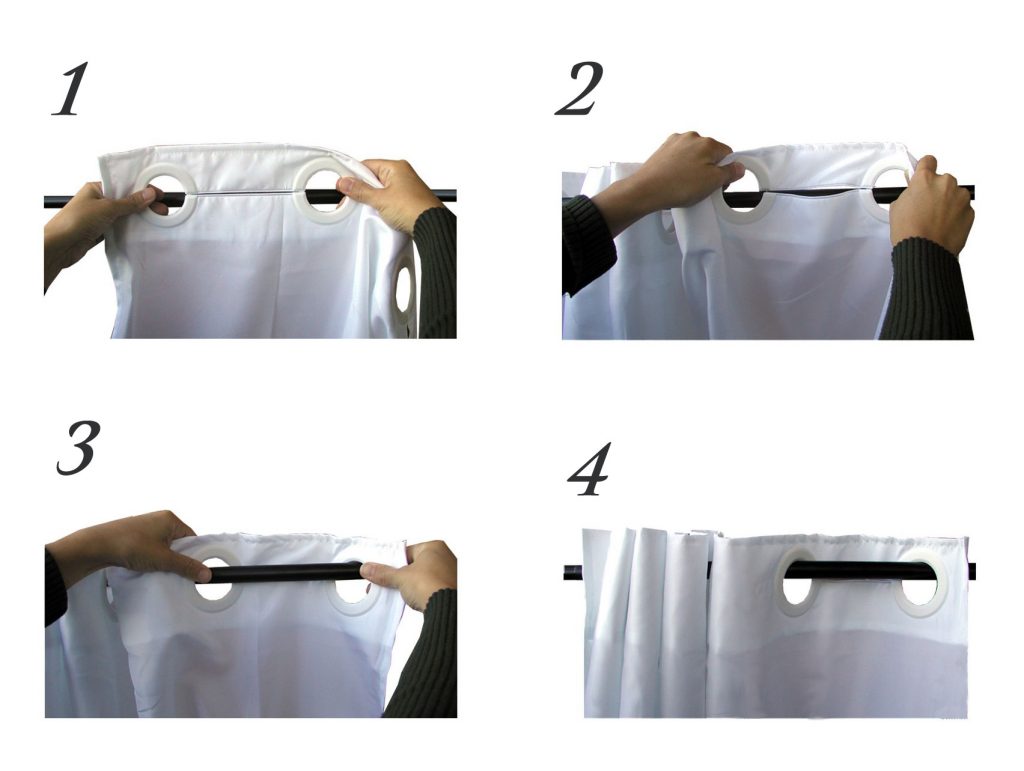 1

2

3

4