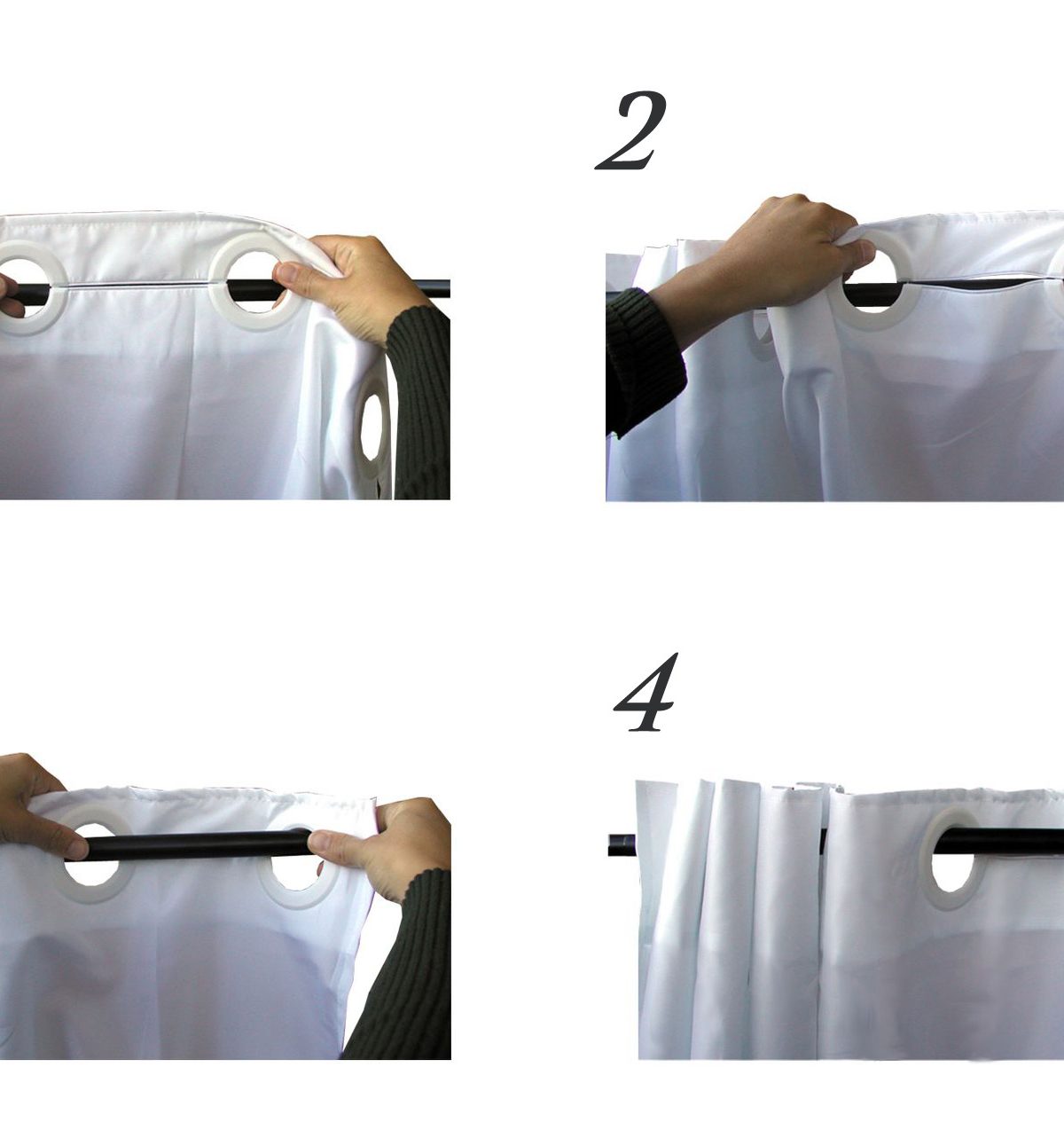 2

4