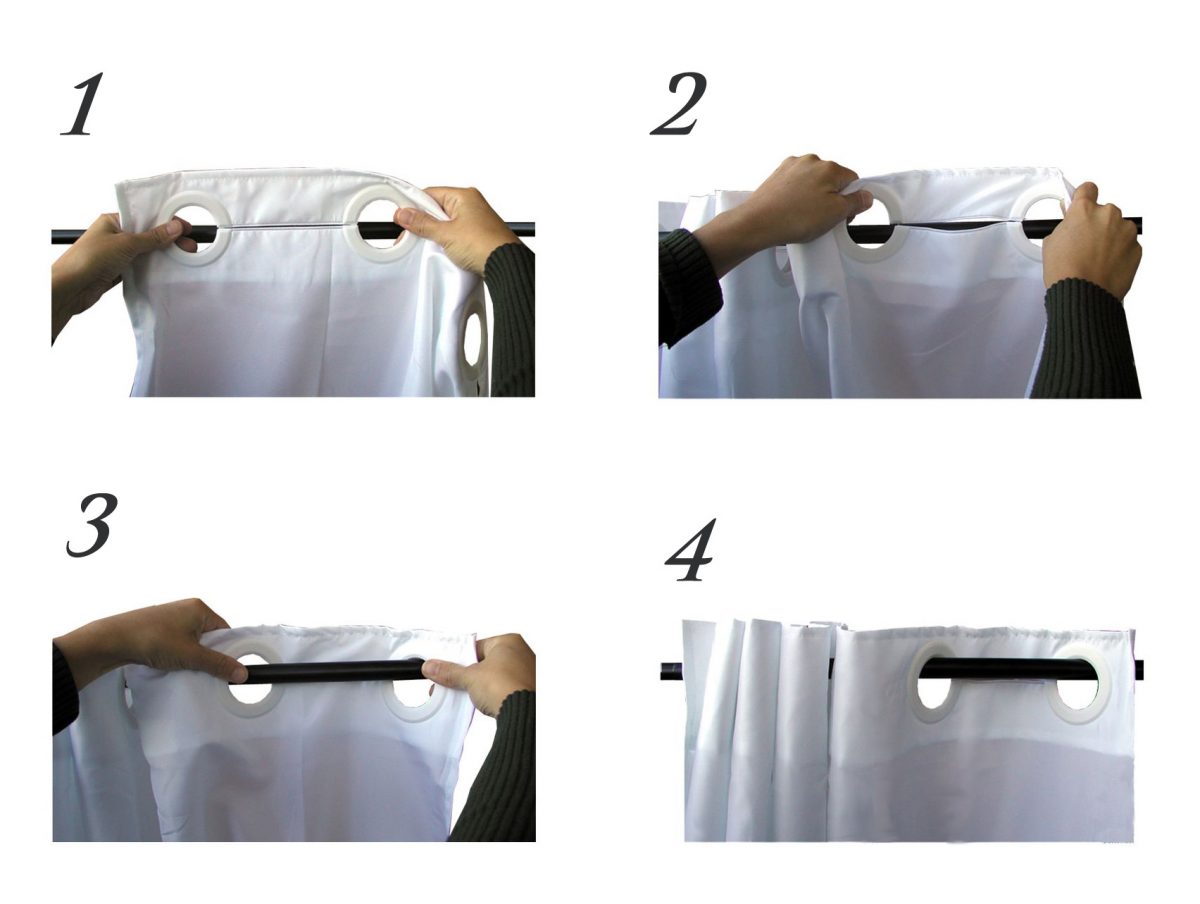 1

2

3

4